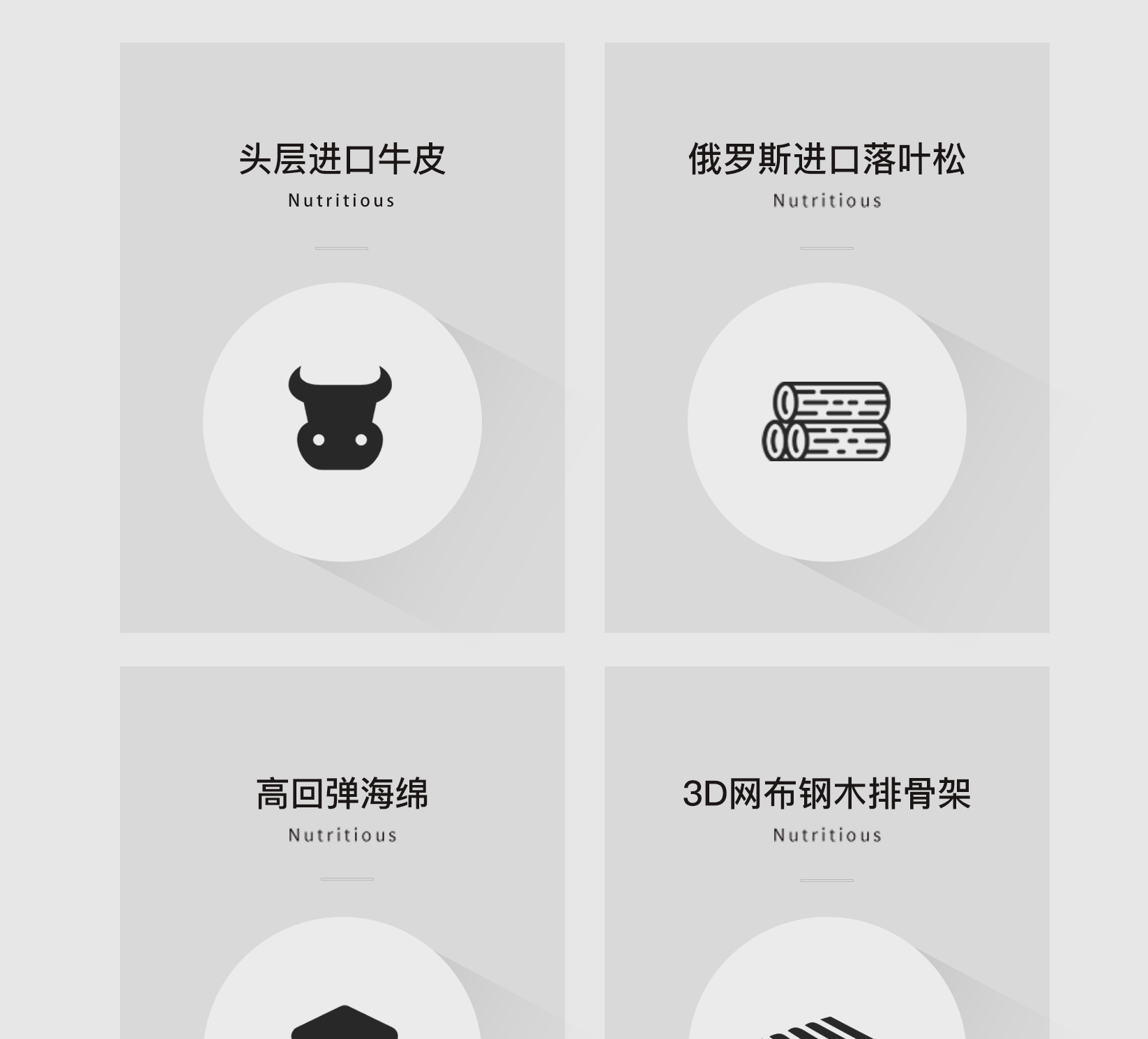 头层进口牛皮

Nutritious

俄罗斯进口落叶松

Nutritious

高回弹海绵

Nutritious

3D网布钢木排骨架

Nutritious